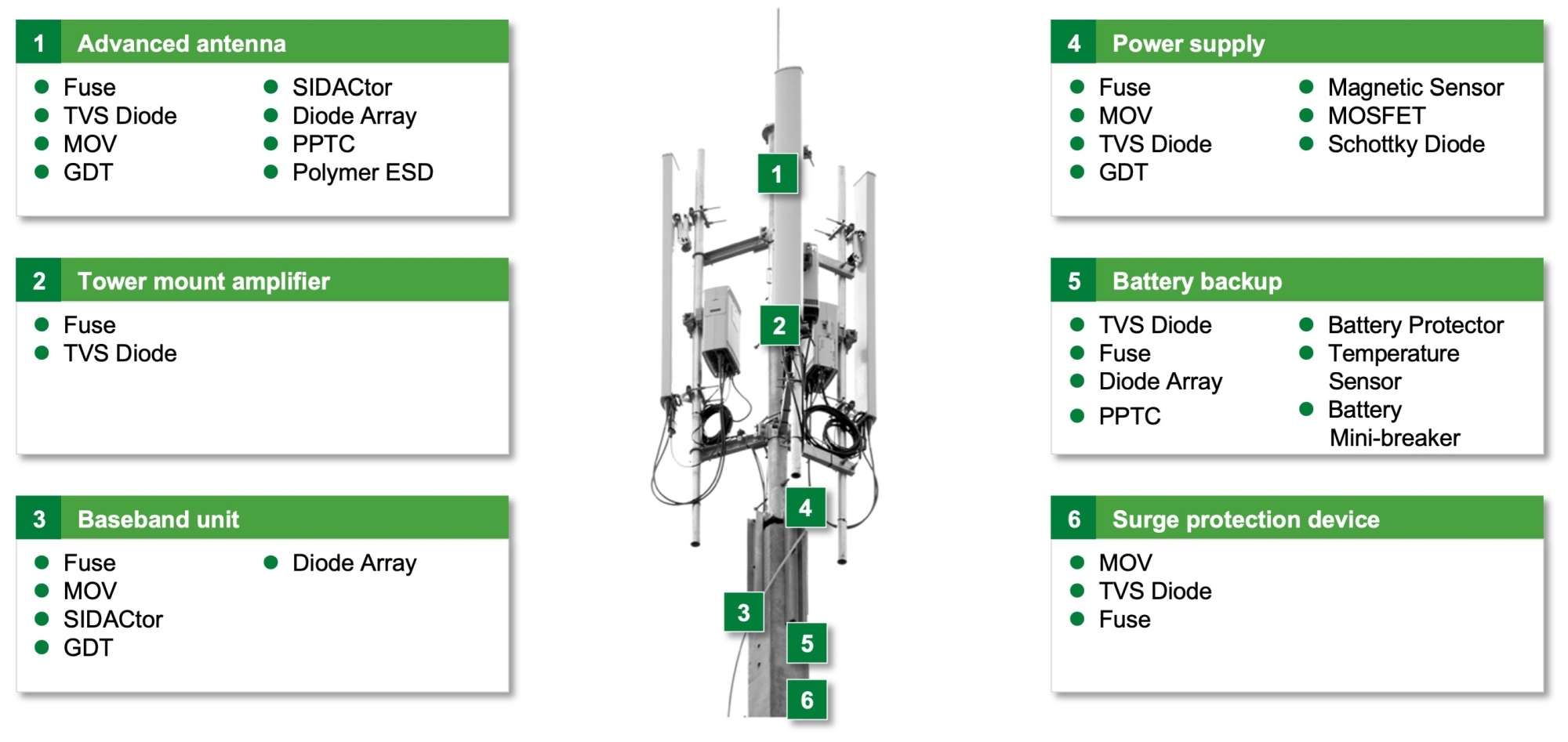 1 Advanced antenna

- Fuse
- TVS Diode
- MOV
- GDT

- SIDACtor
- Diode Array
- PPTC
- Polymer ESD

2 Tower mount amplifier

- Fuse
- TVS Diode

3 Baseband unit

- Fuse
- MOV
- SIDACtor
- GDT

- Diode Array

1

2

4

3

5

6

4 Power supply

- Fuse
- MOV
- TVS Diode
- GDT

- Magnetic Sensor
- MOSFET
- Schottky Diode

5 Battery backup

- TVS Diode
- Fuse
- Diode Array
- PPTC

- Battery Protector
- Temperature Sensor
- Battery Mini-breaker

6 Surge protection device

- MOV
- TVS Diode
- Fuse